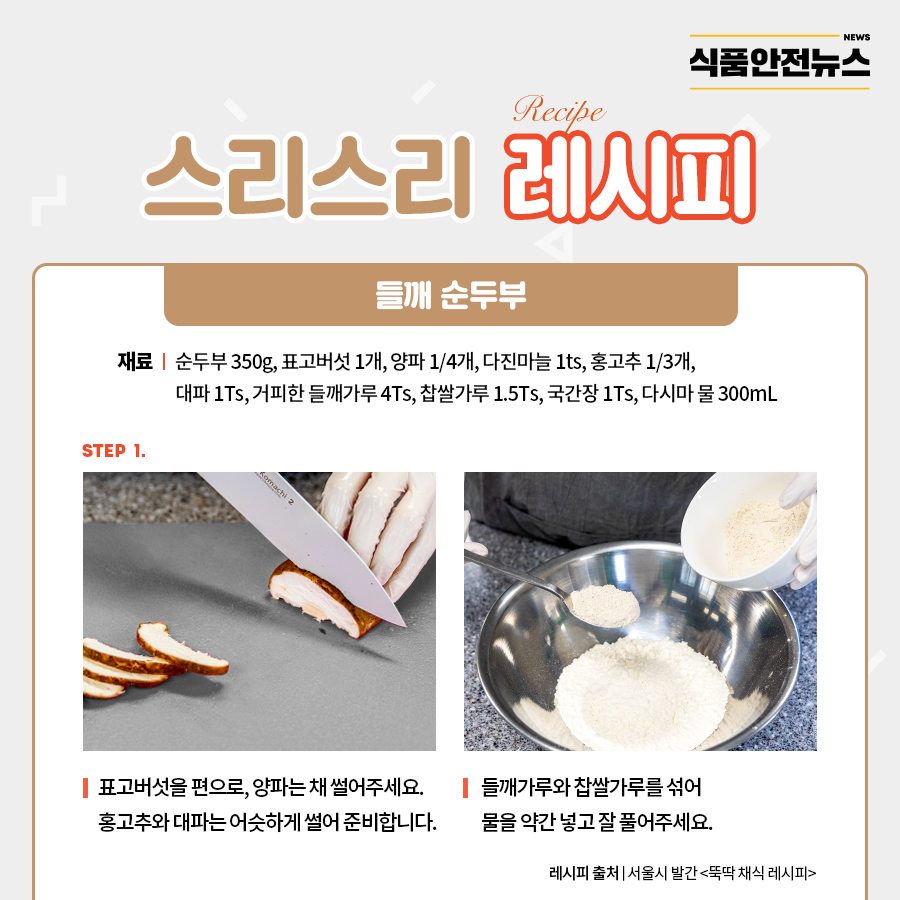 NEWS
식품안전뉴스

Recipe
스리스리 레시피

들깨 순두부

재료 | 순두부 350g, 표고버섯 1개, 양파 1/4개, 다진마늘 1ts, 홍고추 1/3개, 대파 1Ts, 거피한 들깨가루 4Ts, 찹쌀가루 1.5Ts, 국간장 1Ts, 다시마 물 300mL

STEP 1.

Komachi 2

표고버섯을 편으로, 양파는 채 썰어주세요. 홍고추와 대파는 어슷하게 썰어 준비합니다.

들깨가루와 찹쌀가루를 섞어 물을 약간 넣고 잘 풀어주세요.

레시피 출처 | 서울시 발간 <뚝딱 채식 레시피>